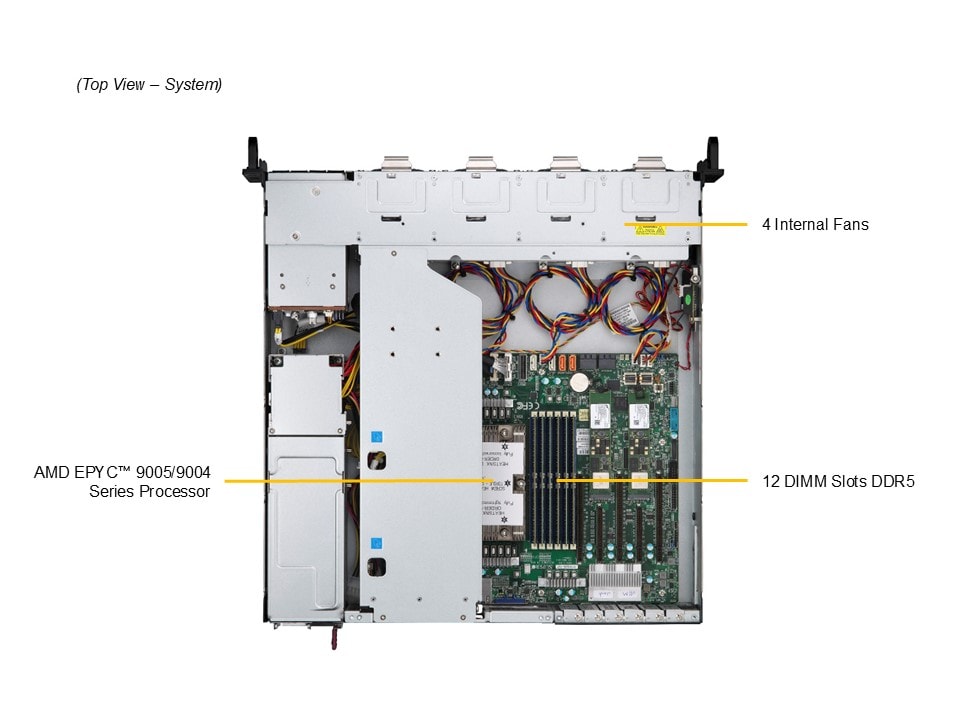 (Top View – System)

4 Internal Fans

AMD EPYC™ 9005/9004 Series Processor

12 DIMM Slots DDR5